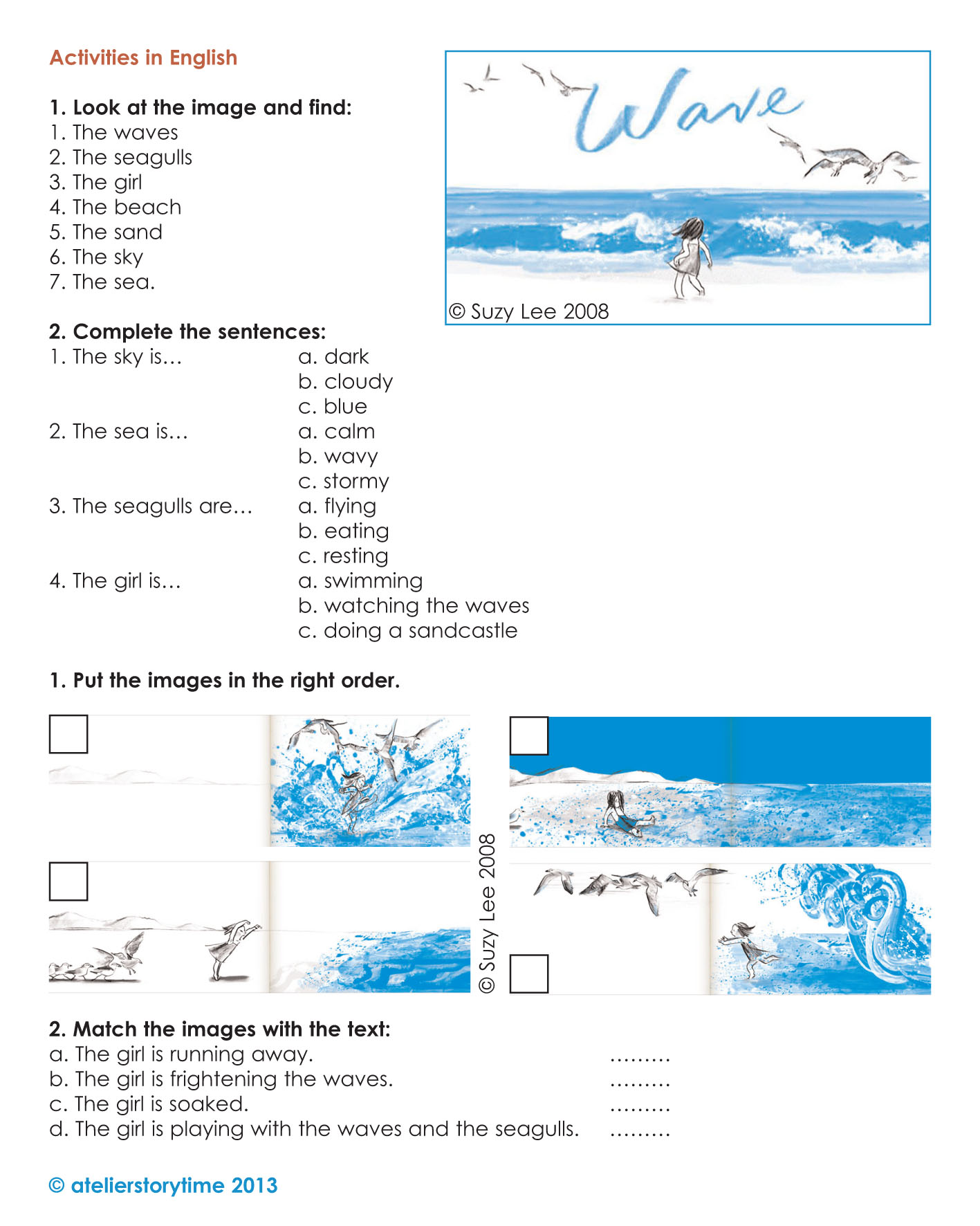 Activities in English

1. Look at the image and find:
1. The waves
2. The seagulls
3. The girl
4. The beach
5. The sand
6. The sky
7. The sea.

Wave

© Suzy Lee 2008

2. Complete the sentences:
1. The sky is… a. dark
b. cloudy
c. blue
2. The sea is… a. calm
b. wavy
c. stormy
3. The seagulls are… a. flying
b. eating
c. resting
4. The girl is… a. swimming
b. watching the waves
c. doing a sandcastle

1. Put the images in the right order.

© Suzy Lee 2008

2. Match the images with the text:
a. The girl is running away. .........
b. The girl is frightening the waves. .........
c. The girl is soaked. .........
d. The girl is playing with the waves and the seagulls. .........

© atelierstorytime 2013